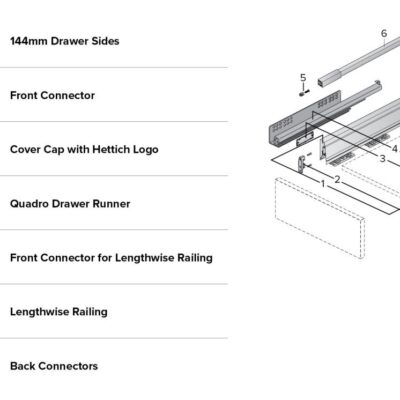 144mm Drawer Sides

Front Connector

Cover Cap with Hettich Logo

Quadro Drawer Runner

Front Connector for Lengthwise Railing

Lengthwise Railing

Back Connectors

6

5

4

3

2

1