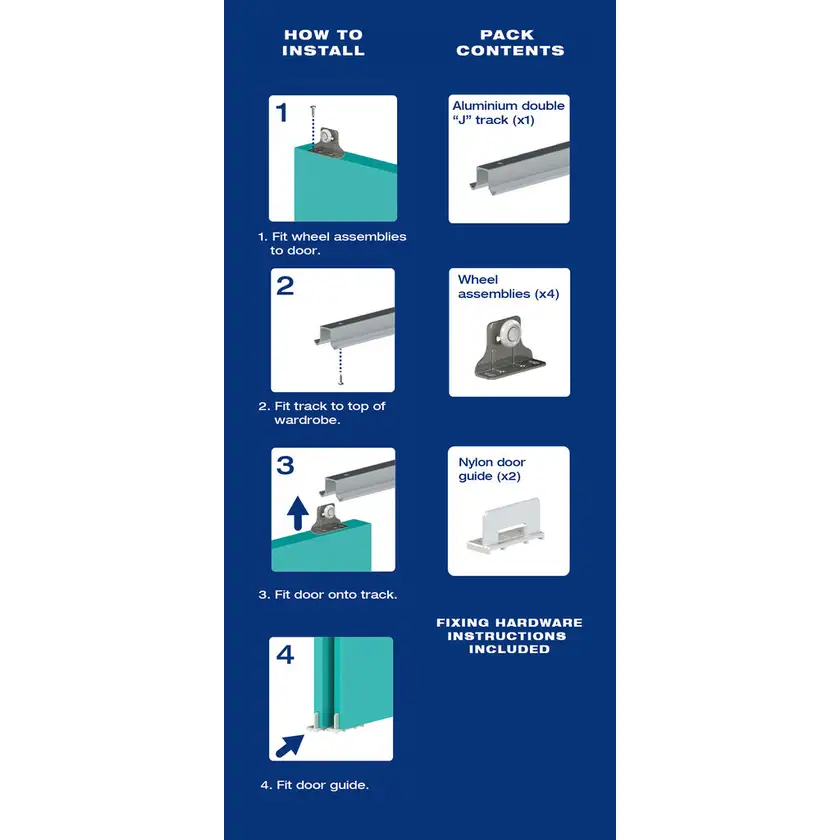 HOW TO INSTALL

1

1. Fit wheel assemblies to door.

2

2. Fit track to top of wardrobe.

3

3. Fit door onto track.

4

4. Fit door guide.

PACK CONTENTS

Aluminium double "J" track (x1)

Wheel assemblies (x4)

Nylon door guide (x2)

FIXING HARDWARE INSTRUCTIONS INCLUDED