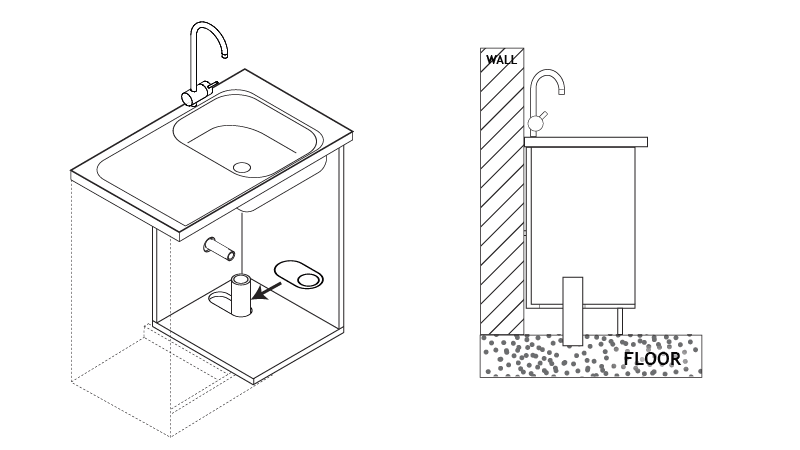 WALL

FLOOR