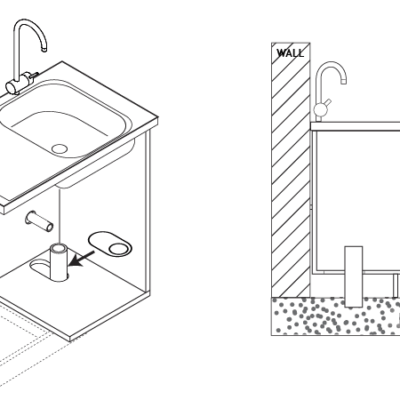 WALL