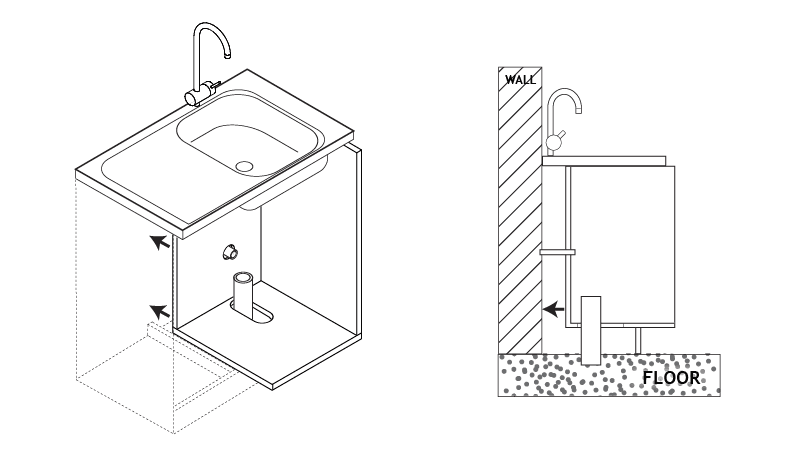 WALL

FLOOR