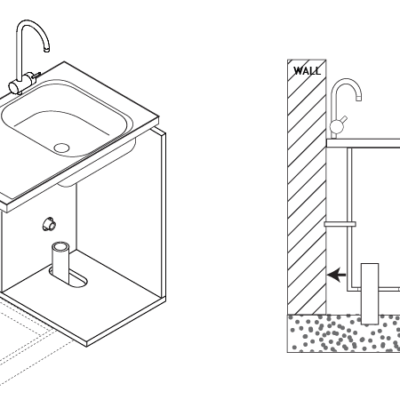 WALL