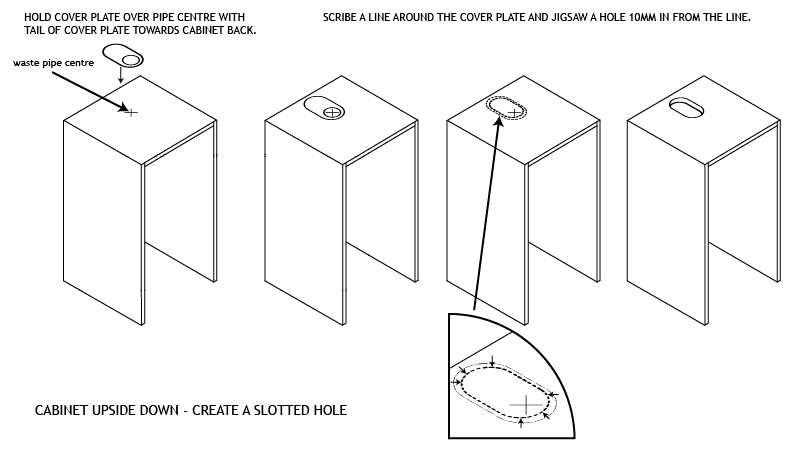 HOLD COVER PLATE OVER PIPE CENTRE WITH TAIL OF COVER PLATE TOWARDS CABINET BACK.

SCRIBE A LINE AROUND THE COVER PLATE AND JIGSAW A HOLE 10MM IN FROM THE LINE.

waste pipe centre

CABINET UPSIDE DOWN - CREATE A SLOTTED HOLE