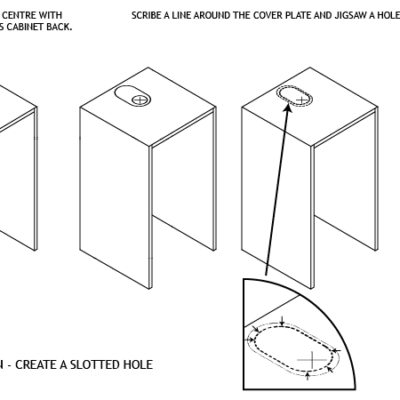 CENTRE WITH
S CABINET BACK.

SCRIBE A LINE AROUND THE COVER PLATE AND JIGSAW A HOLE

N - CREATE A SLOTTED HOLE